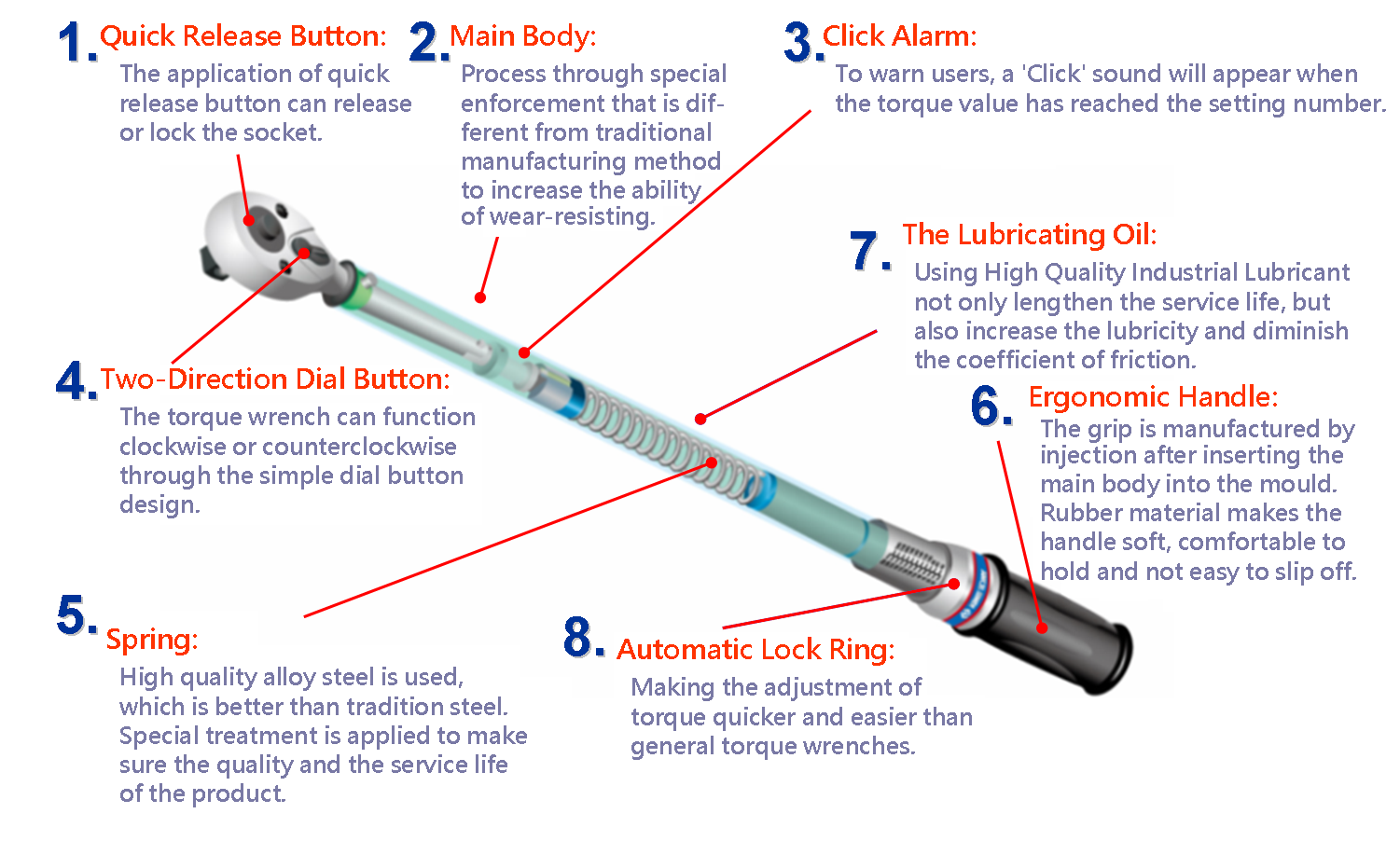 1. Quick Release Button:
The application of quick release button can release or lock the socket.

2. Main Body:
Process through special enforcement that is different from traditional manufacturing method to increase the ability of wear-resisting.

3. Click Alarm:
To warn users, a 'Click' sound will appear when the torque value has reached the setting number.

7. The Lubricating Oil:
Using High Quality Industrial Lubricant not only lengthen the service life, but also increase the lubricity and diminish the coefficient of friction.

4. Two-Direction Dial Button:
The torque wrench can function clockwise or counterclockwise through the simple dial button design.

6. Ergonomic Handle:
The grip is manufactured by injection after inserting the main body into the mould. Rubber material makes the handle soft, comfortable to hold and not easy to slip off.

5. Spring:
High quality alloy steel is used, which is better than tradition steel. Special treatment is applied to make sure the quality and the service life of the product.

8. Automatic Lock Ring:
Making the adjustment of torque quicker and easier than general torque wrenches.